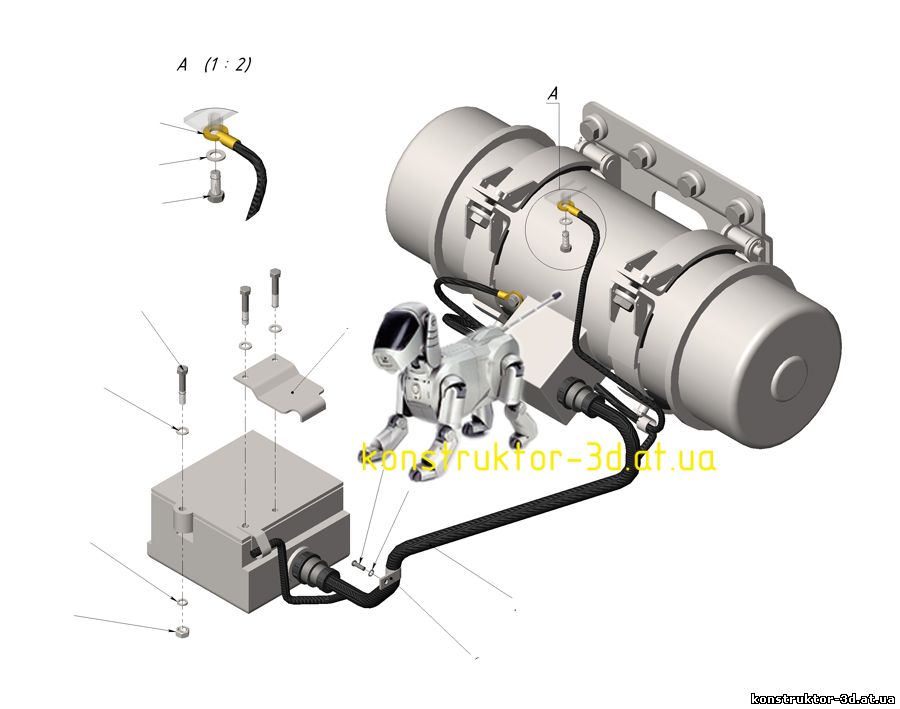 A (1 : 2)

A

konstruktor-3d.at.ua

konstruktor-3d.at.ua